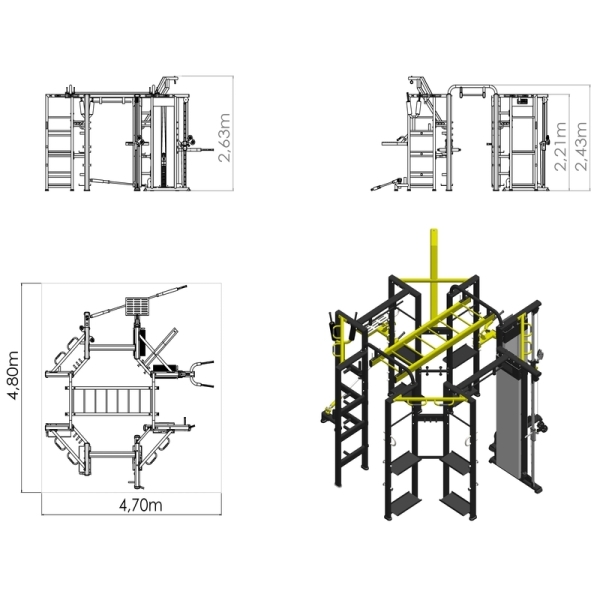 2,63m

2,21m
2,43m

4,80m

4,70m